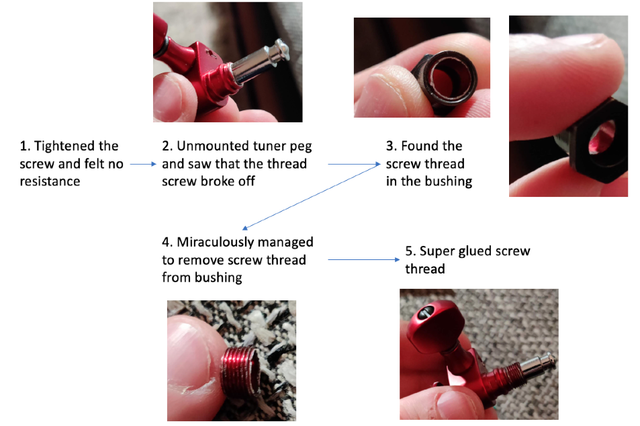 1. Tightened the screw and felt no resistance

2. Unmounted tuner peg and saw that the thread screw broke off

3. Found the screw thread in the bushing

4. Miraculously managed to remove screw thread from bushing

5. Super glued screw thread